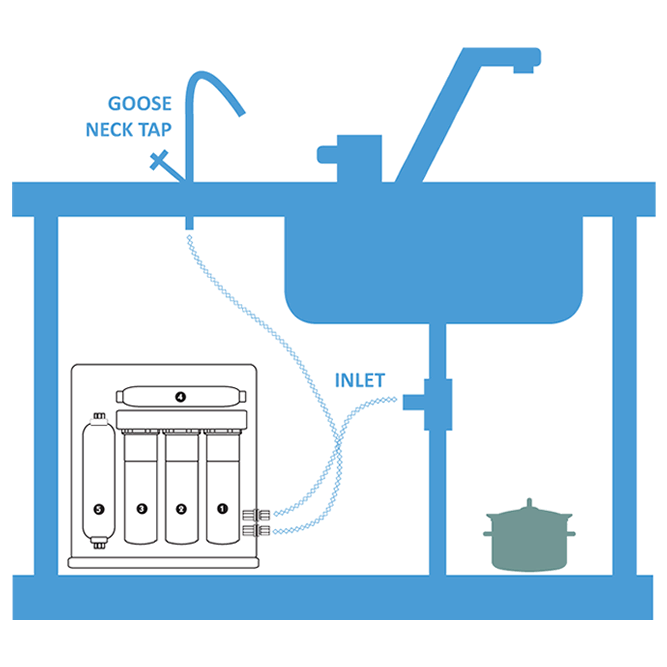 GOOSE NECK TAP

INLET

4

5

3

2

1